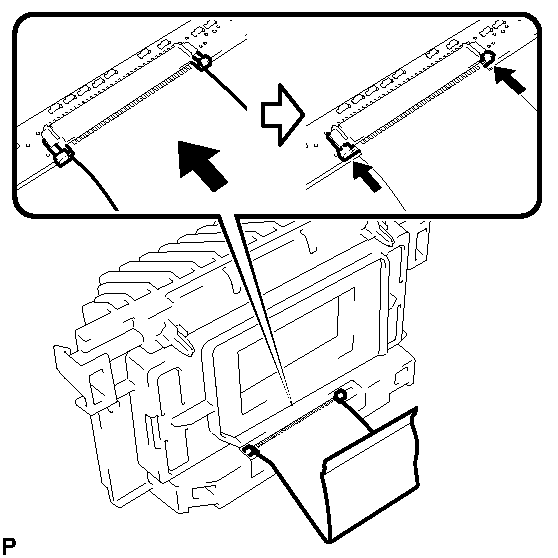 P