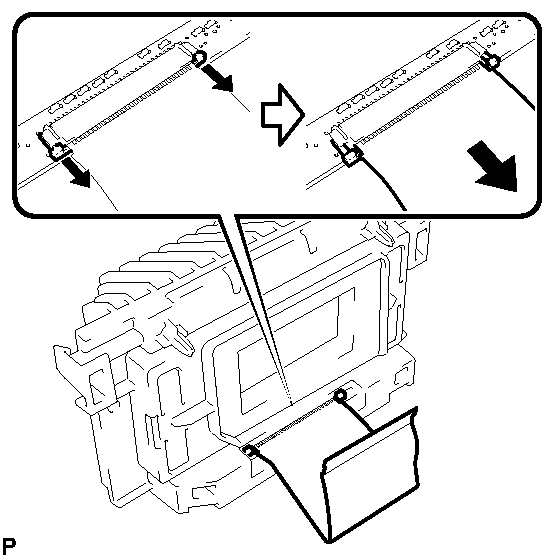 P