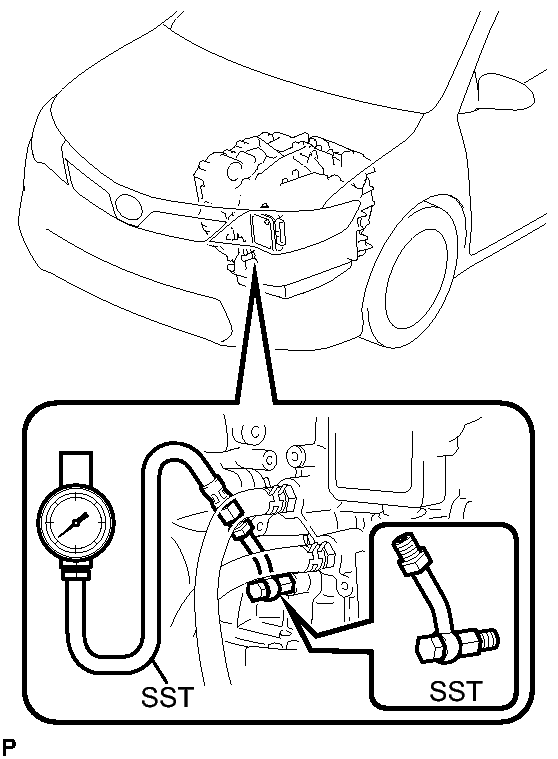 SST

SST

P