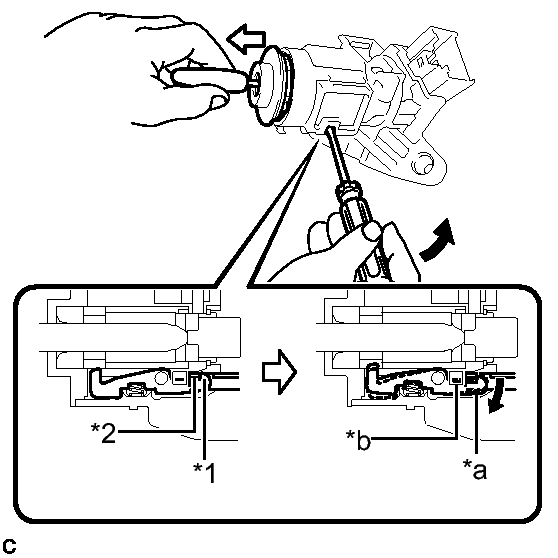 *2
*1
*b
*a
C