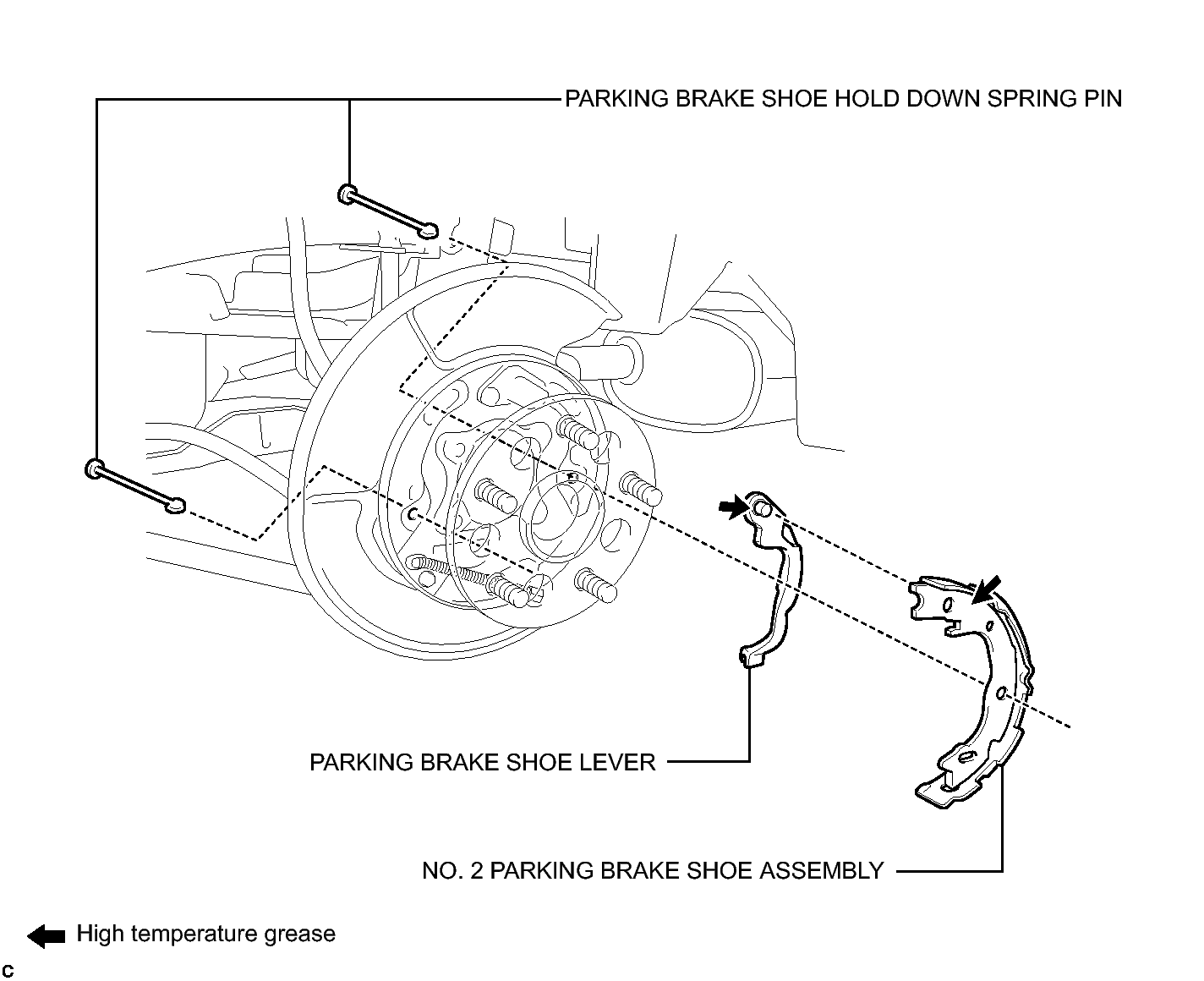 PARKING BRAKE SHOE HOLD DOWN SPRING PIN

PARKING BRAKE SHOE LEVER

NO. 2 PARKING BRAKE SHOE ASSEMBLY

High temperature grease

C