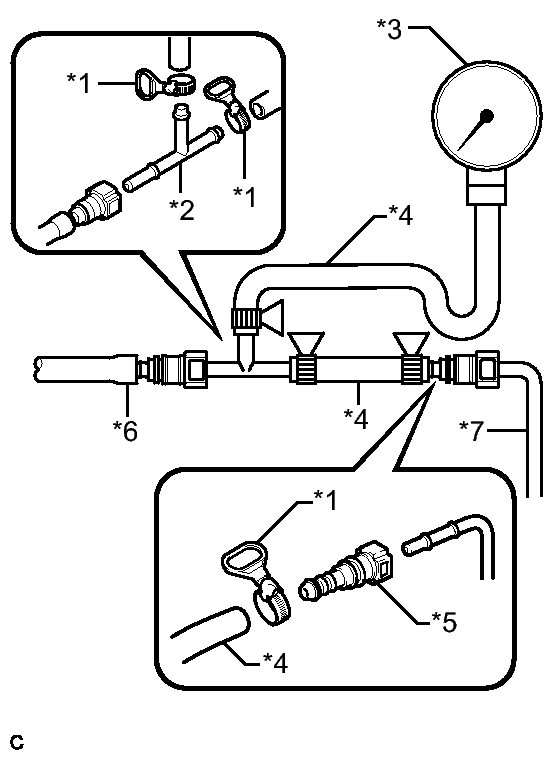 *3

*1

*1

*2

*4

*6

*4

*7

*1

*5

*4

C