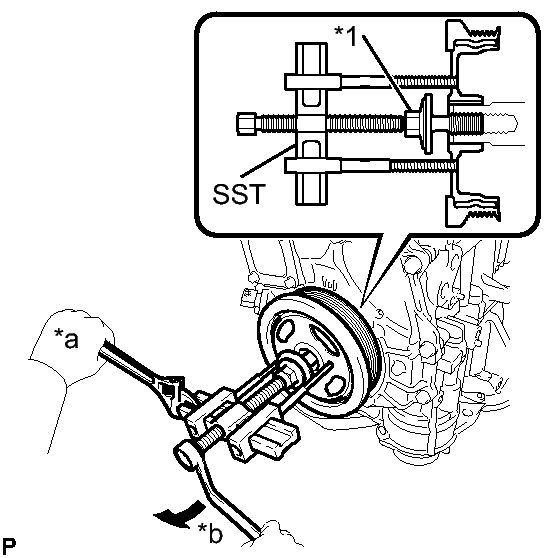 *1

SST

*a

*b

P