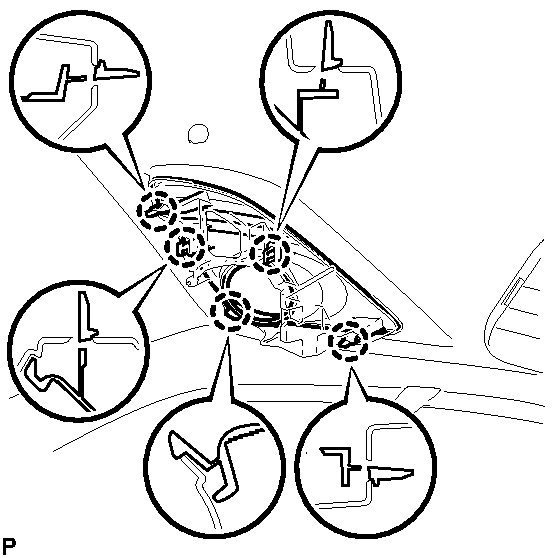 P