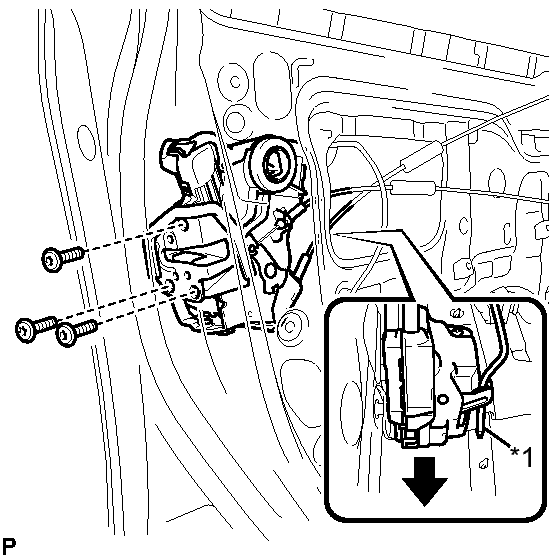 *1

P