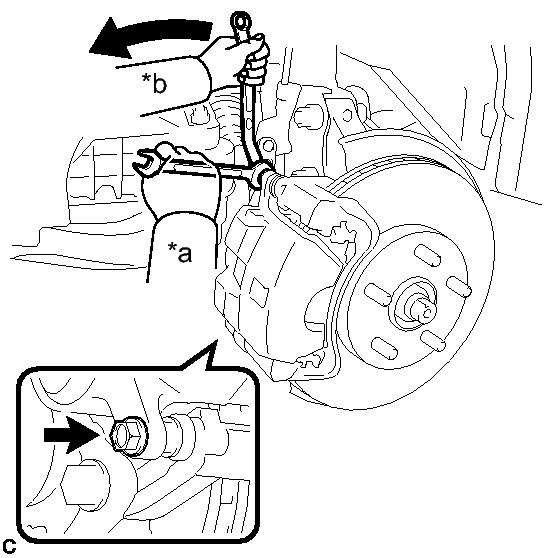 *b

*a

C