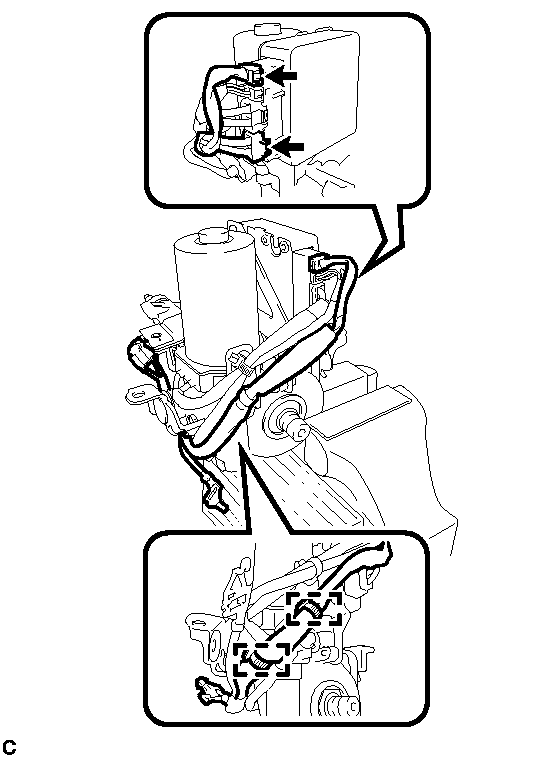 C