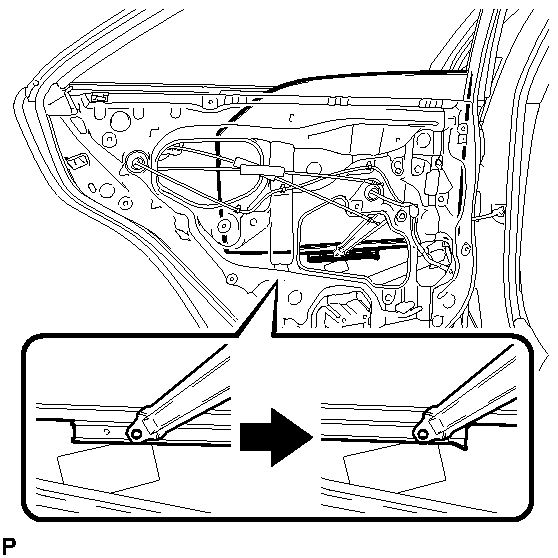 P