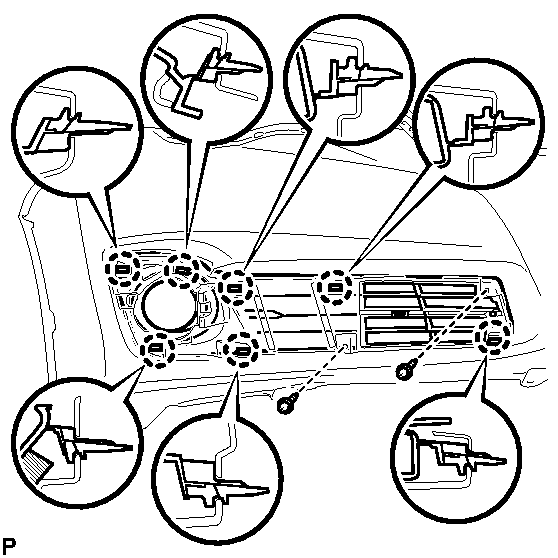 P