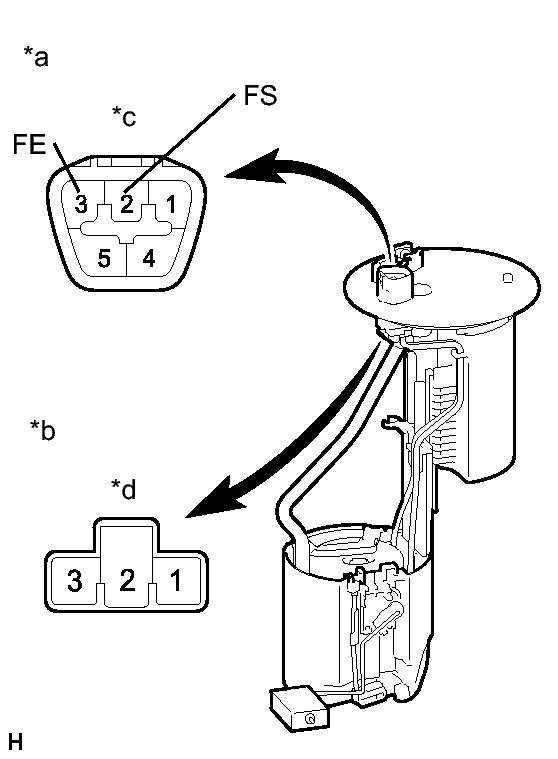 *a

*c

FS

FE

3 2 1

5 4

*b

*d

3 2 1

H