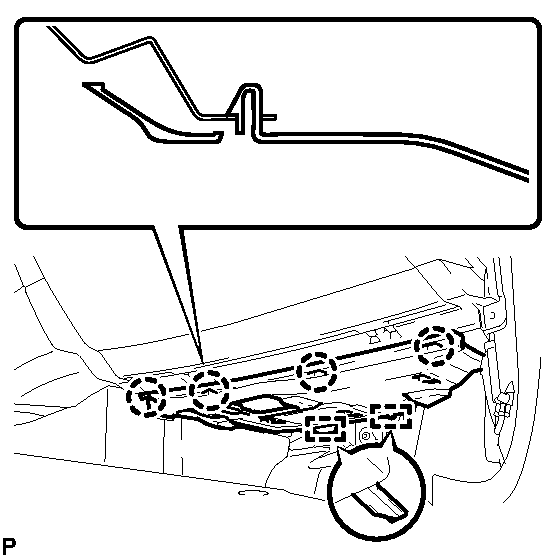 P