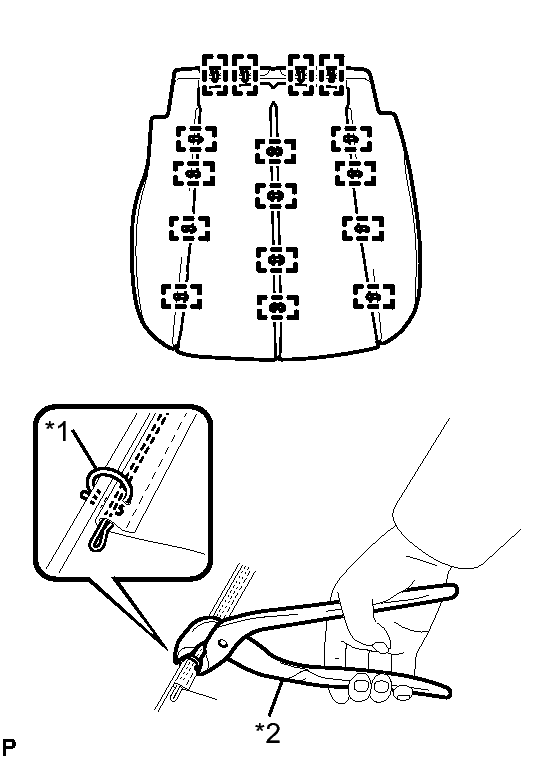 *1

*2

P