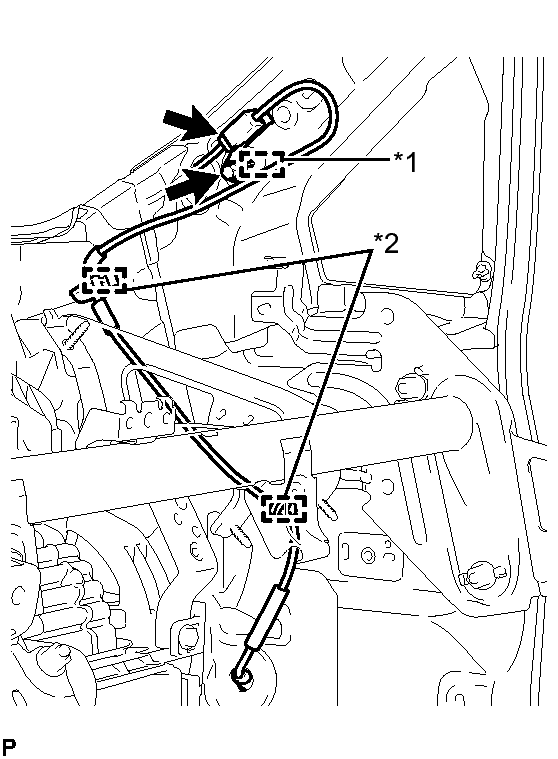 *1

*2

P