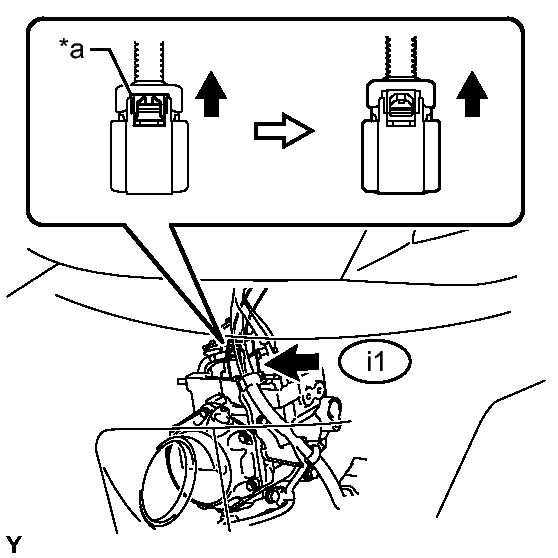 *a

i1

Y