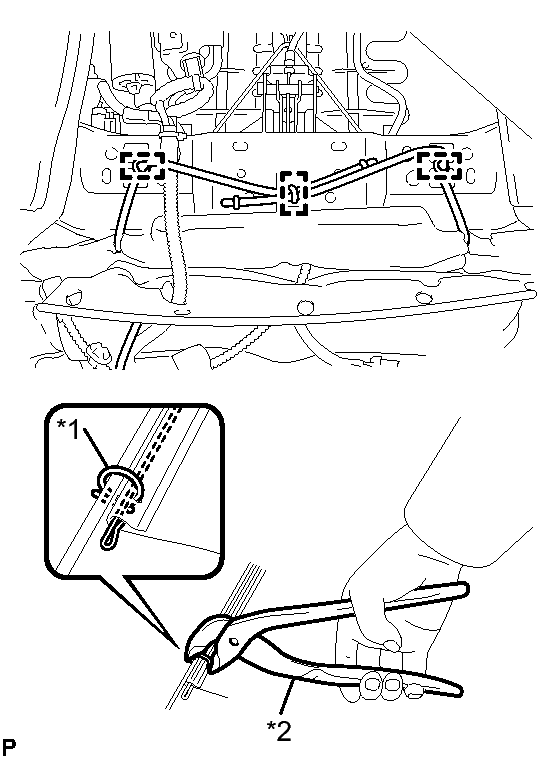 *1

*2

P