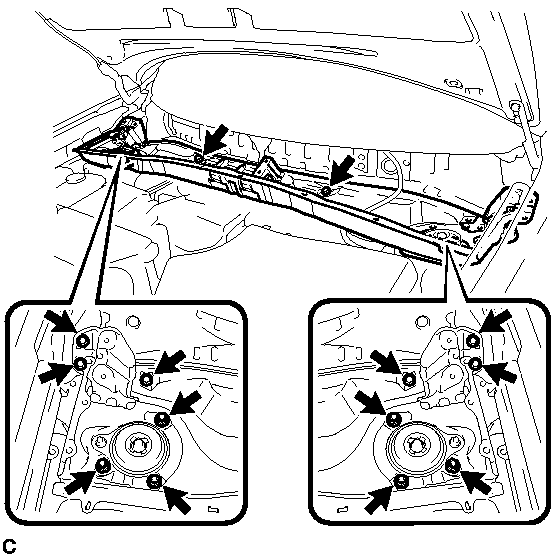 C