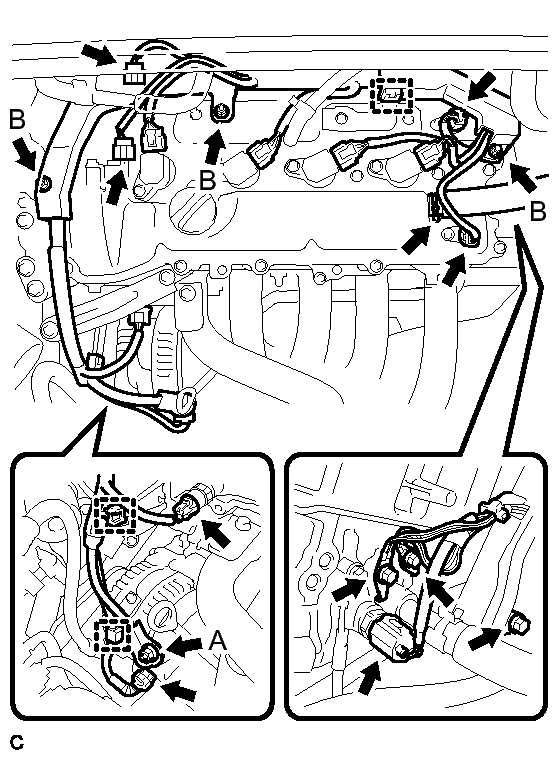 B
B
B
A
C