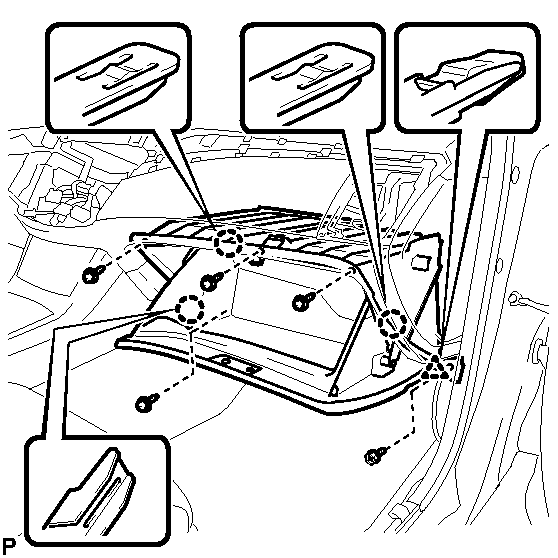 P