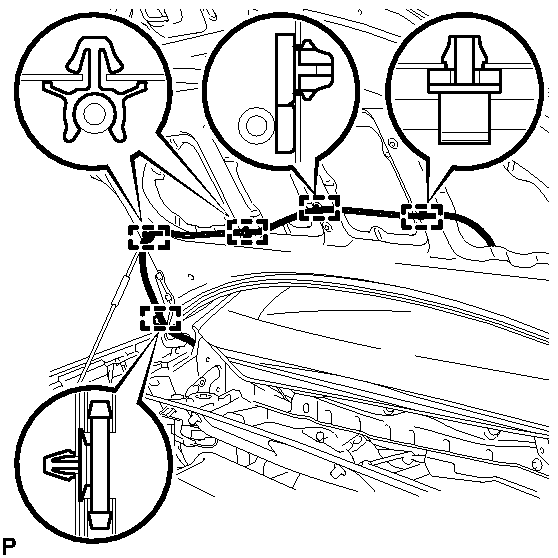 P