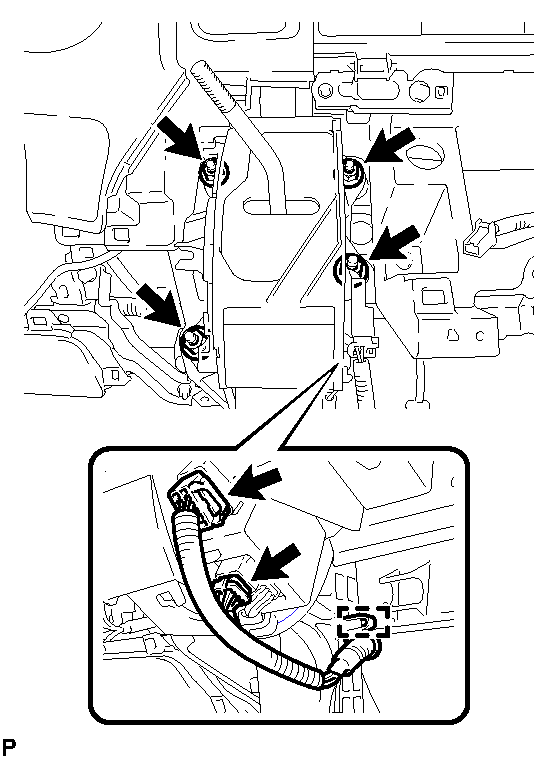 P