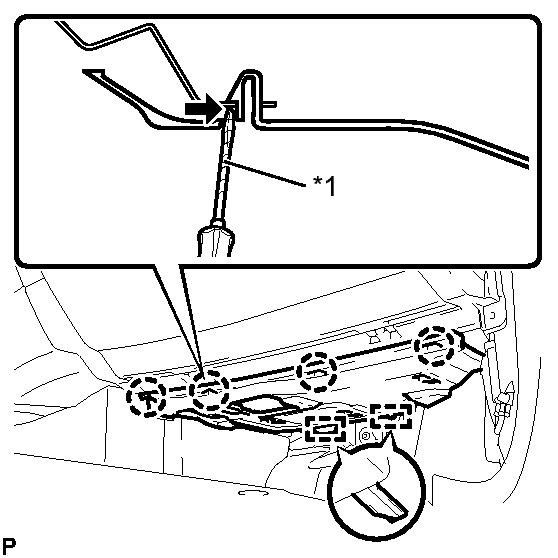 *1

P