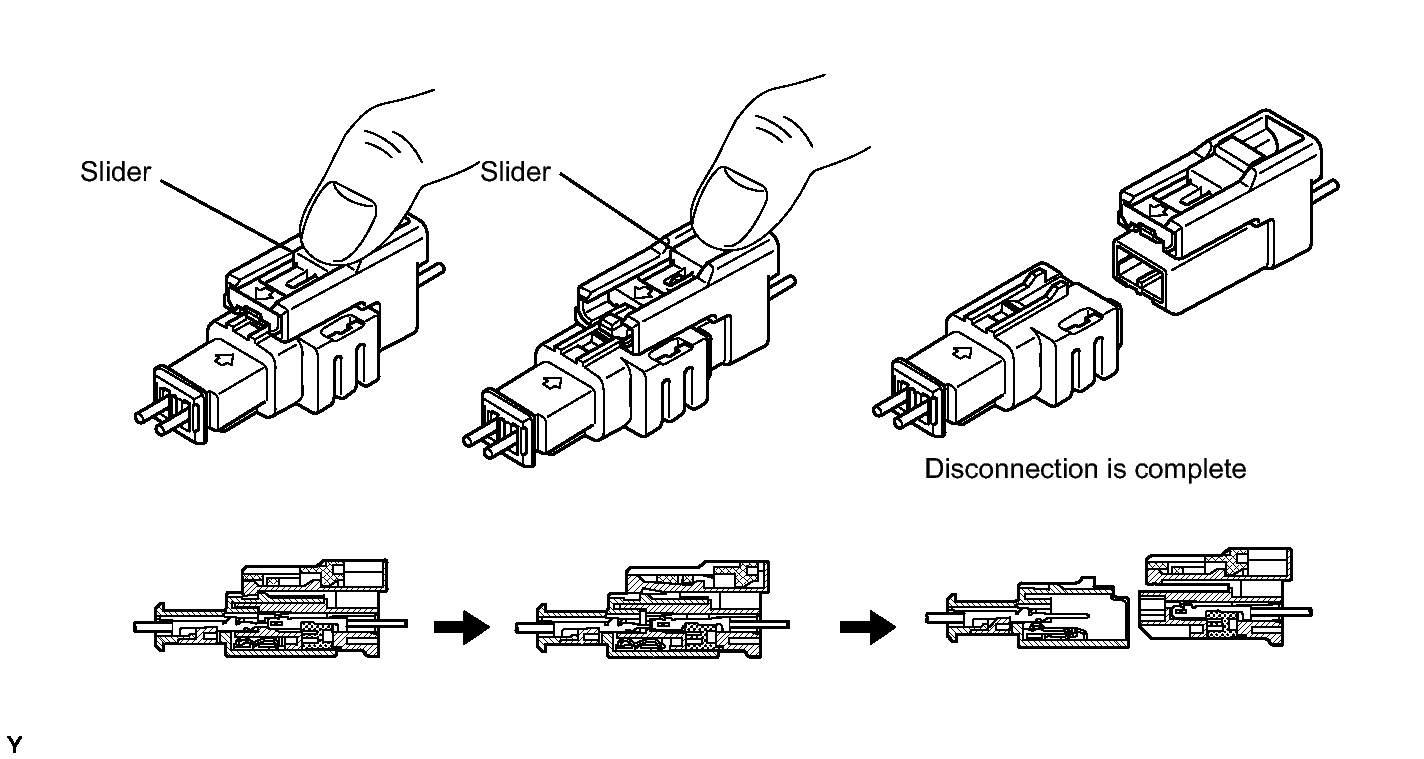 Slider

Slider

Disconnection is complete

Y