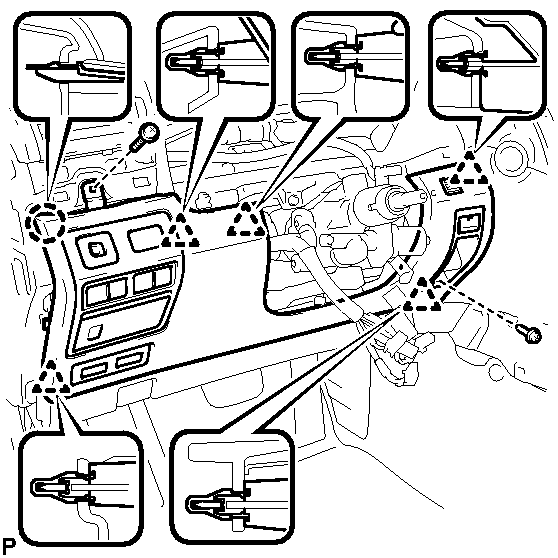 P