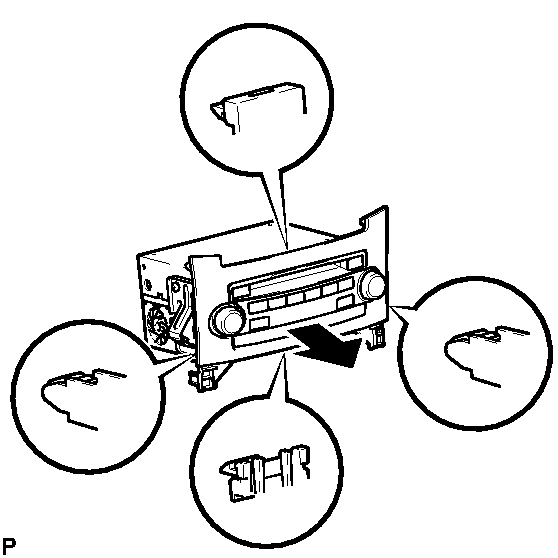 P