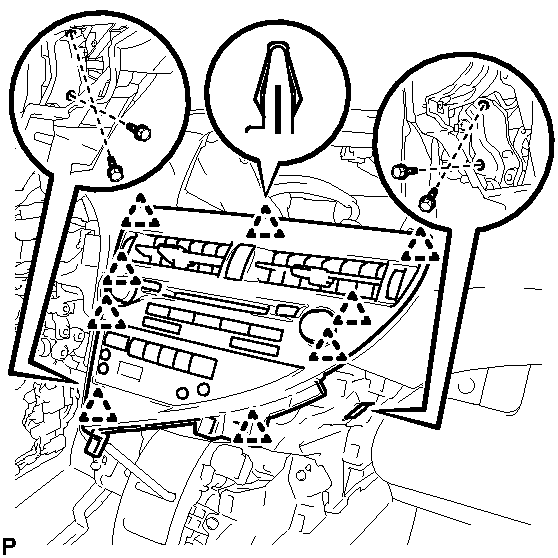 P