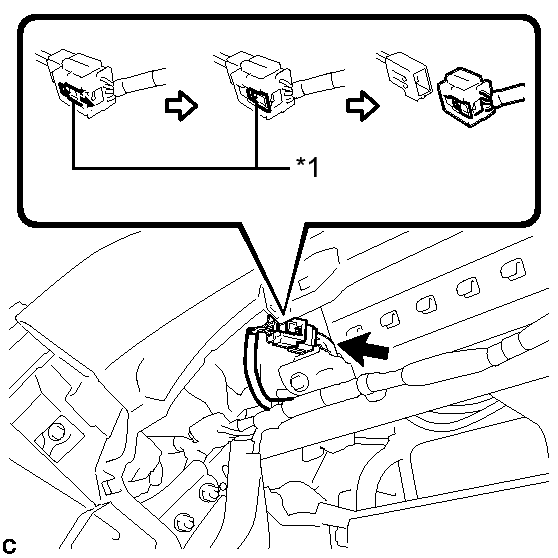 *1

C