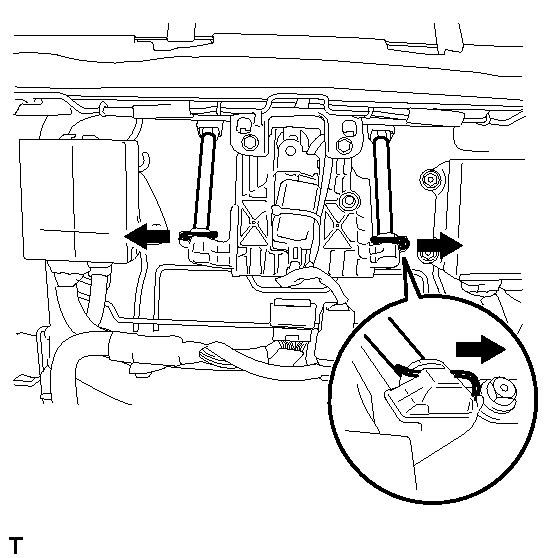 T