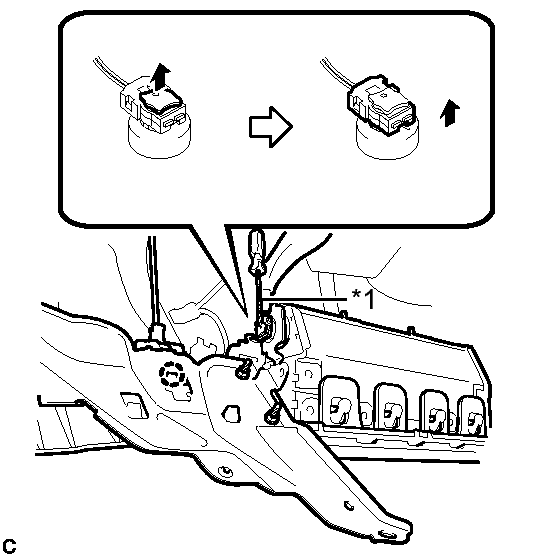 *1

C