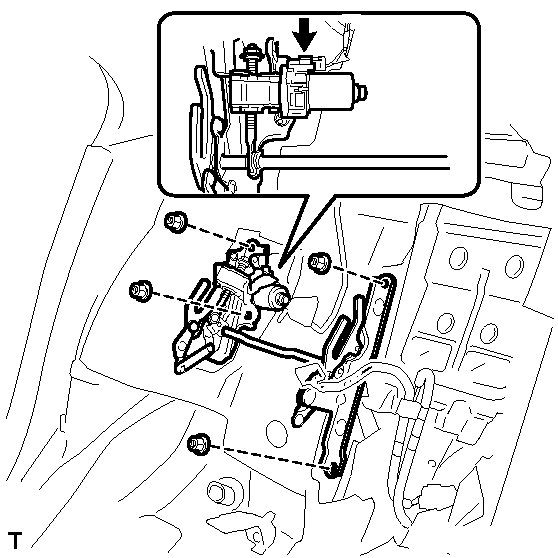 T