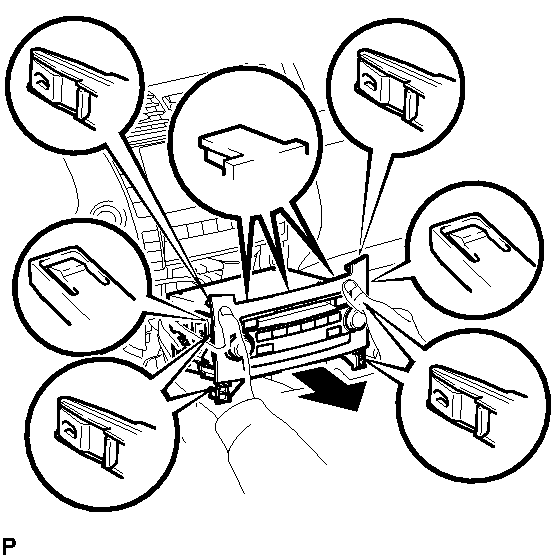 P