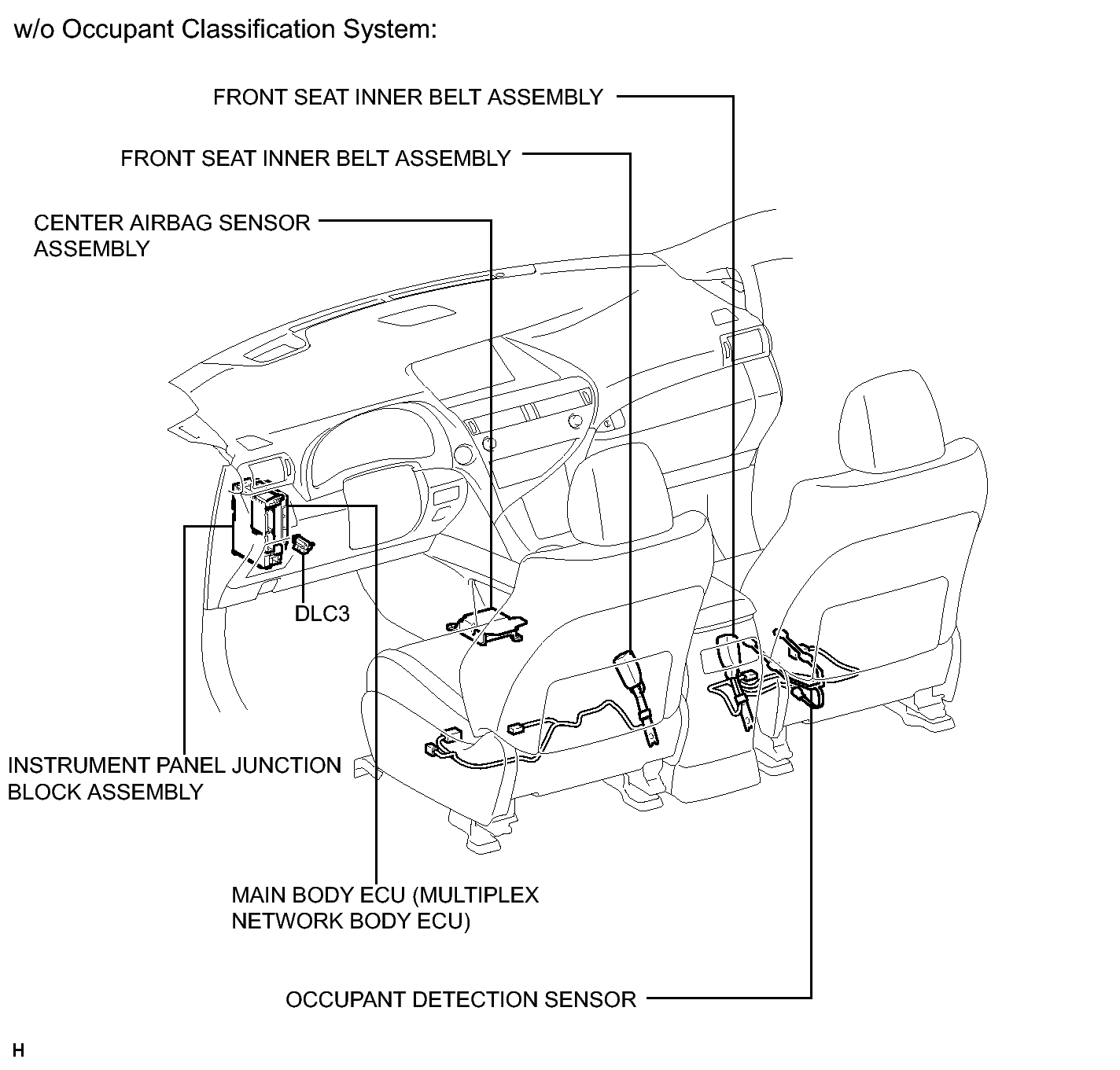 w/o Occupant Classification System:

FRONT SEAT INNER BELT ASSEMBLY

FRONT SEAT INNER BELT ASSEMBLY

CENTER AIRBAG SENSOR ASSEMBLY

DLC3

INSTRUMENT PANEL JUNCTION BLOCK ASSEMBLY

MAIN BODY ECU (MULTIPLEX NETWORK BODY ECU)

OCCUPANT DETECTION SENSOR

H