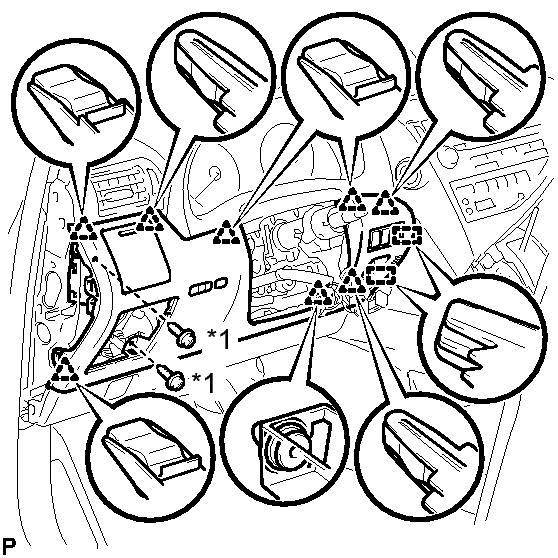 *1

*1

P