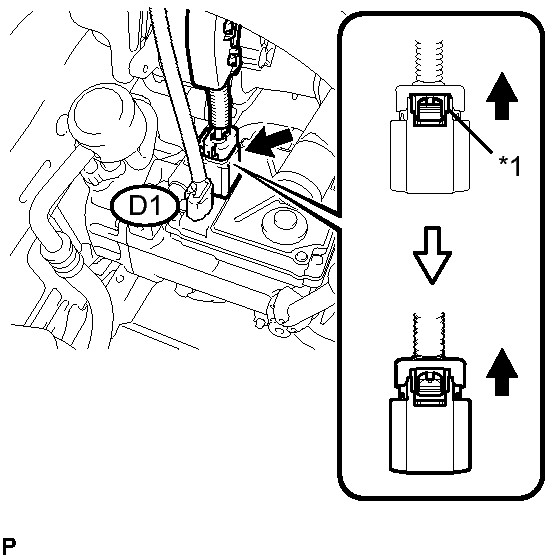 D1

*1

P