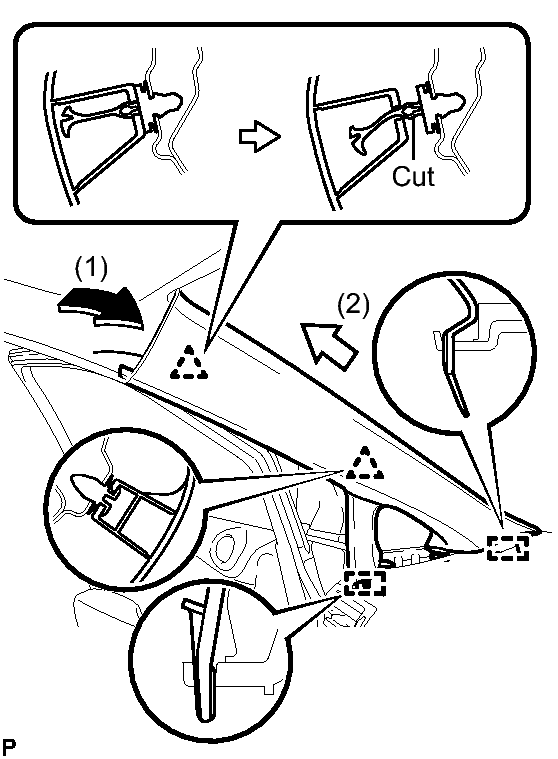 Cut

(1)

(2)

P