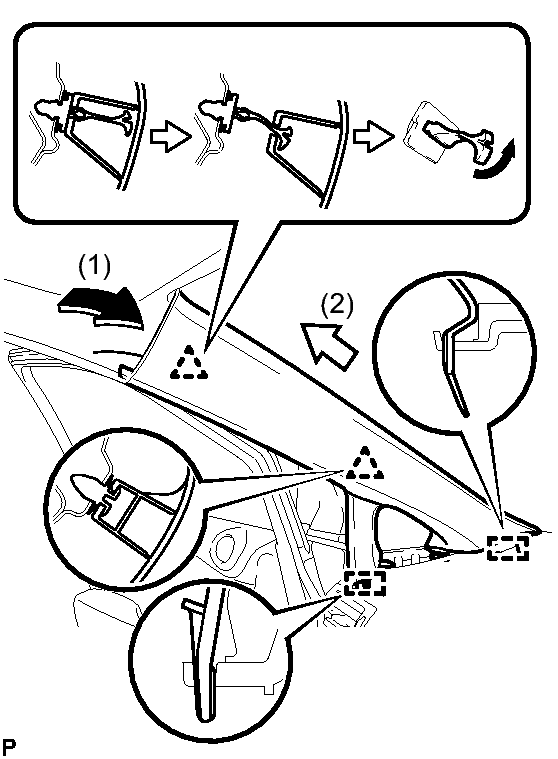 (1)

(2)

P