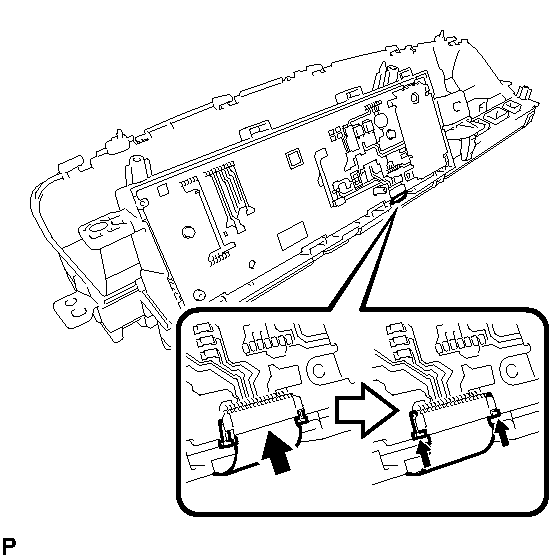 P