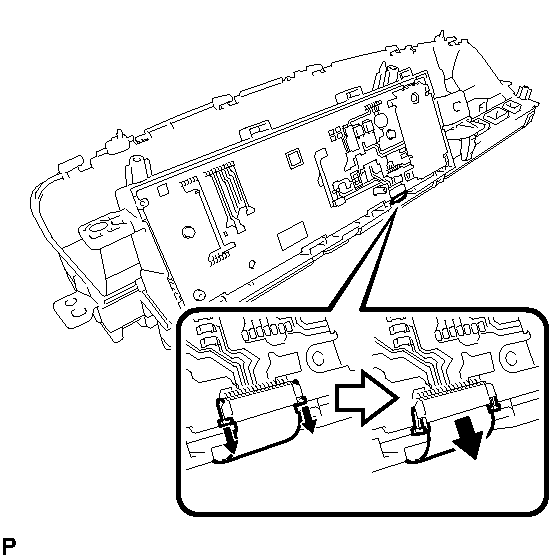 P