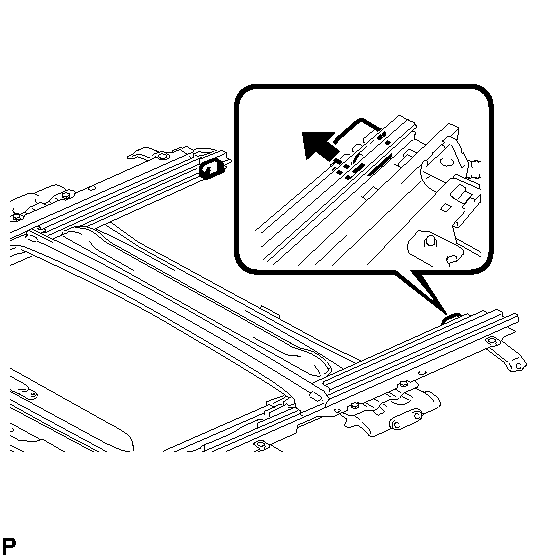 P