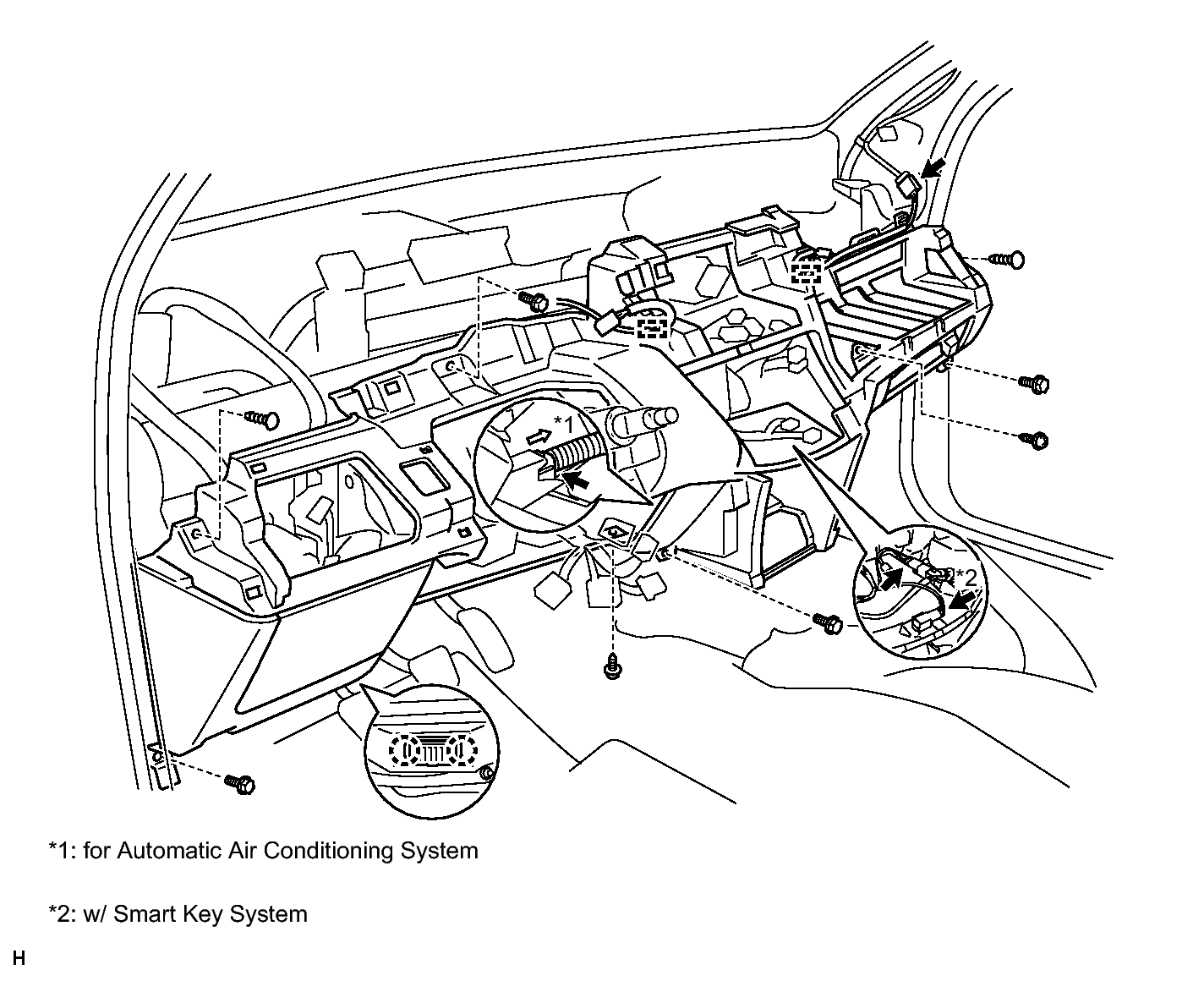 *1

*2

*1: for Automatic Air Conditioning System

*2: w/ Smart Key System

H