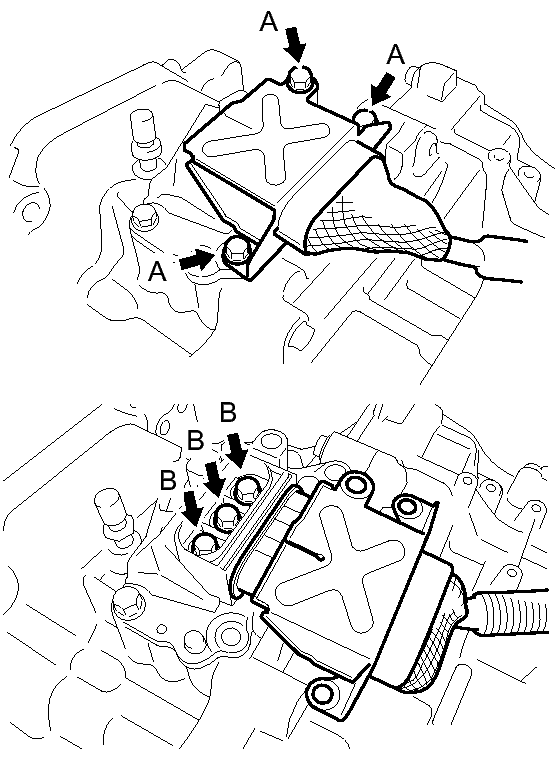 A
A
A

B
B
B