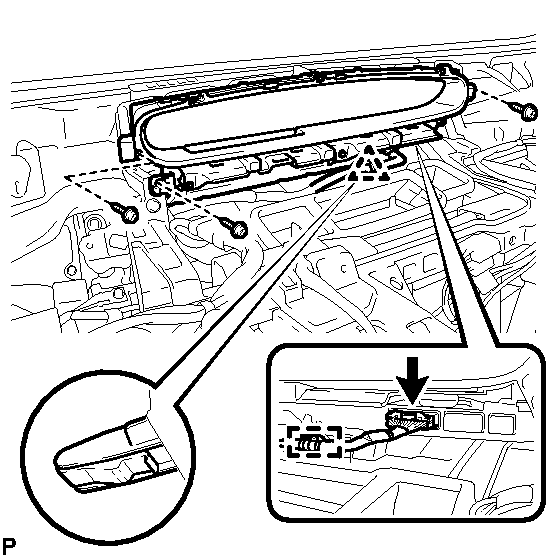 P