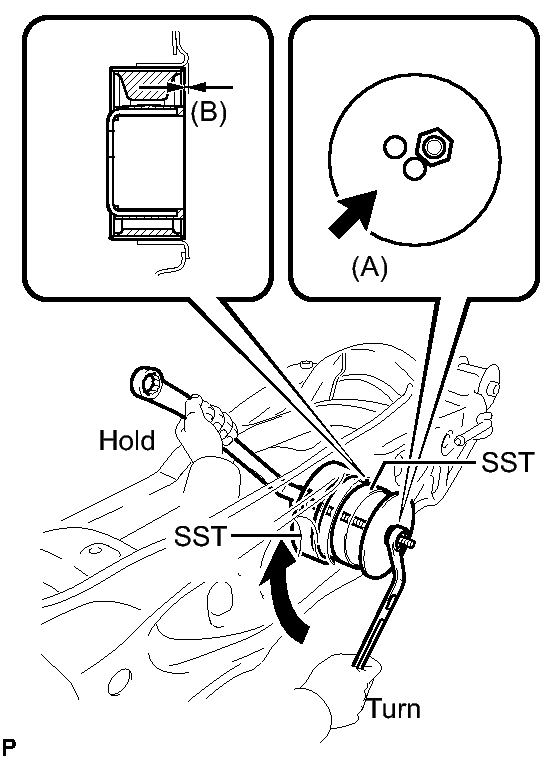 (B)

(A)

Hold

SST

SST

Turn

P