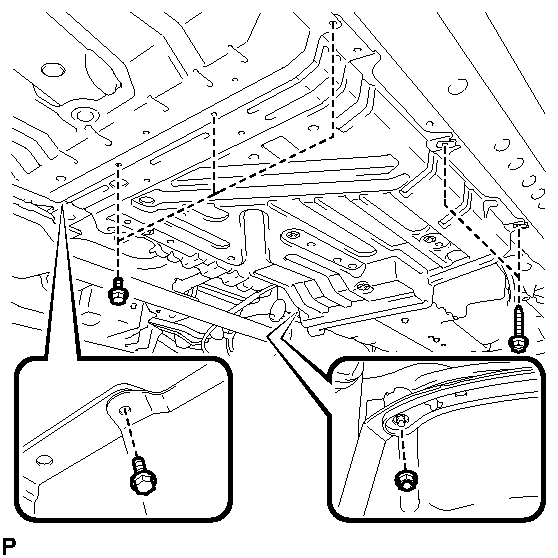 P