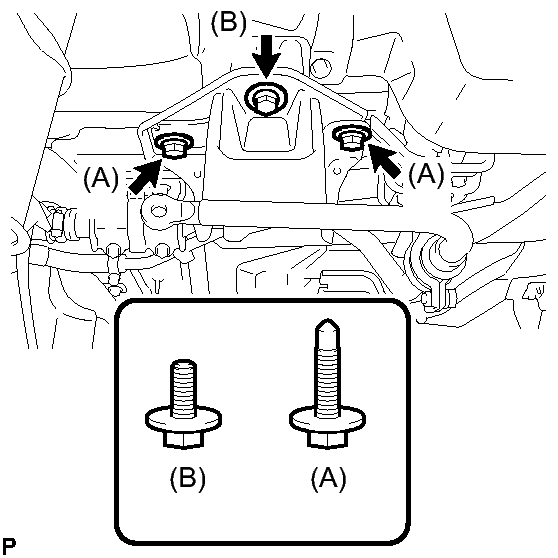 (B)
(A)
(A)
(B)
(A)
P