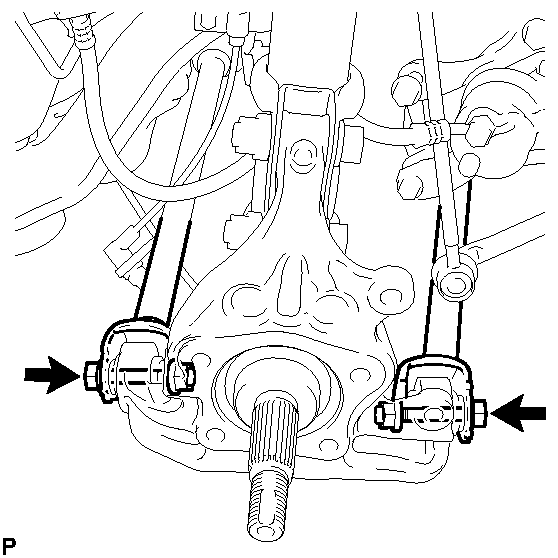 P