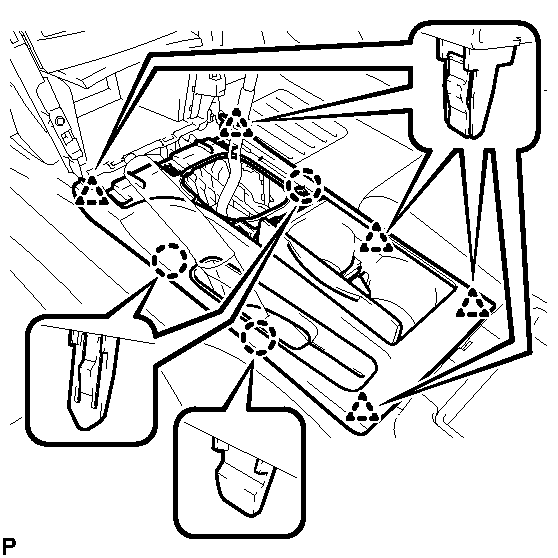 P